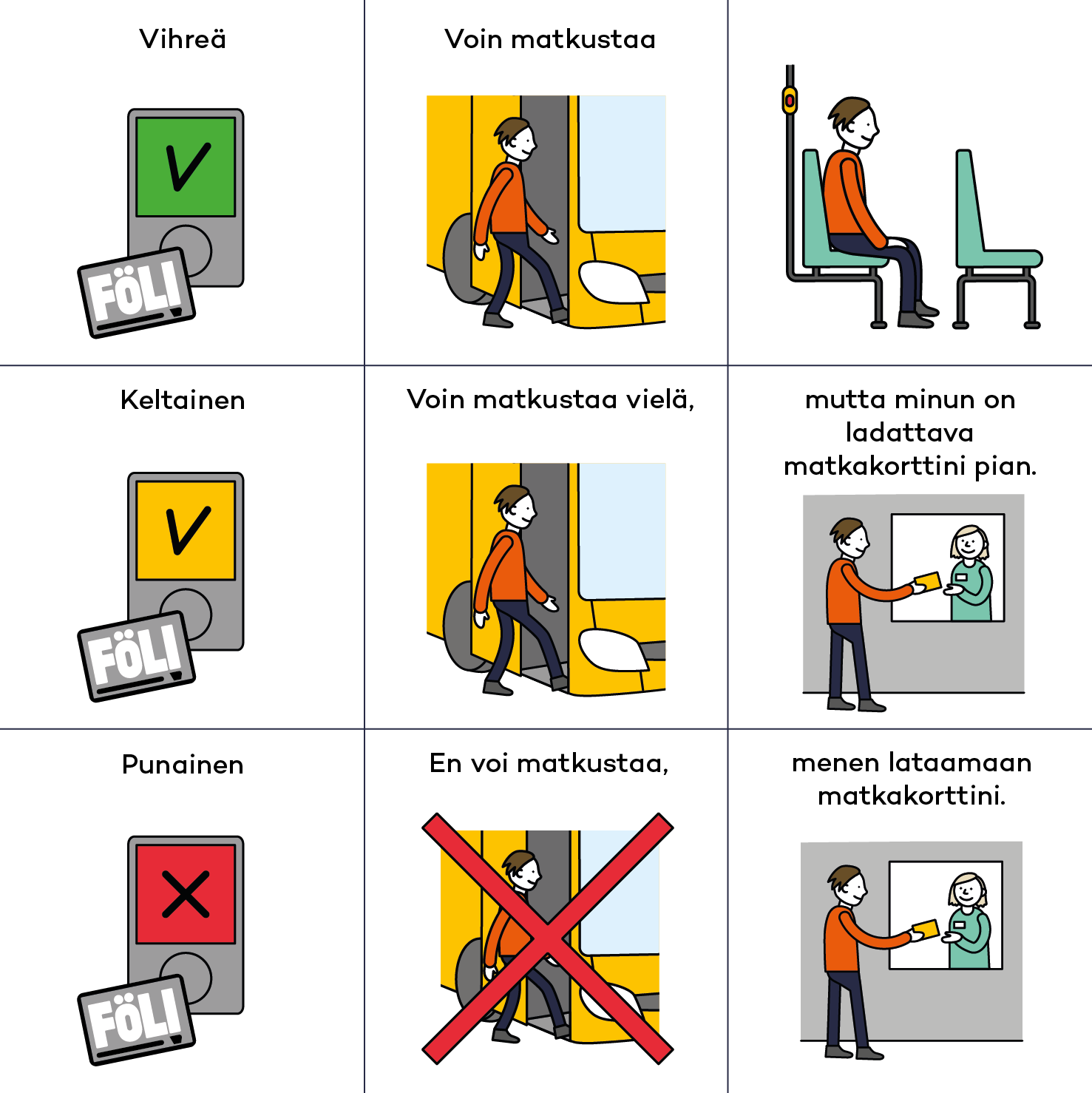 Vihreä

FÖLI

Voin matkustaa

Keltainen

FÖLI

Voin matkustaa vielä,

mutta minun on ladattava matkakorttini pian.

Punainen

FÖLI

En voi matkustaa,

menen lataamaan matkakorttini.